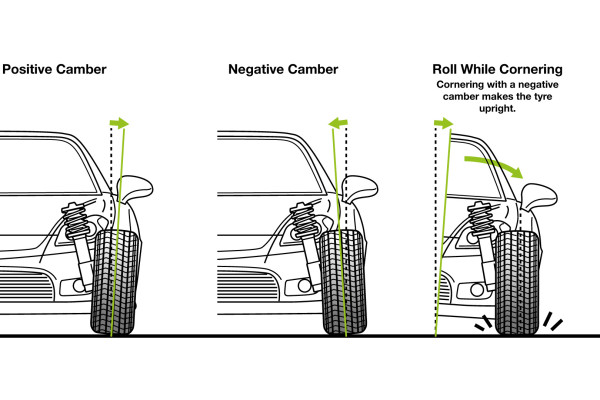 Positive Camber

Negative Camber

Roll While Cornering

Cornering with a negative camber makes the tyre upright.